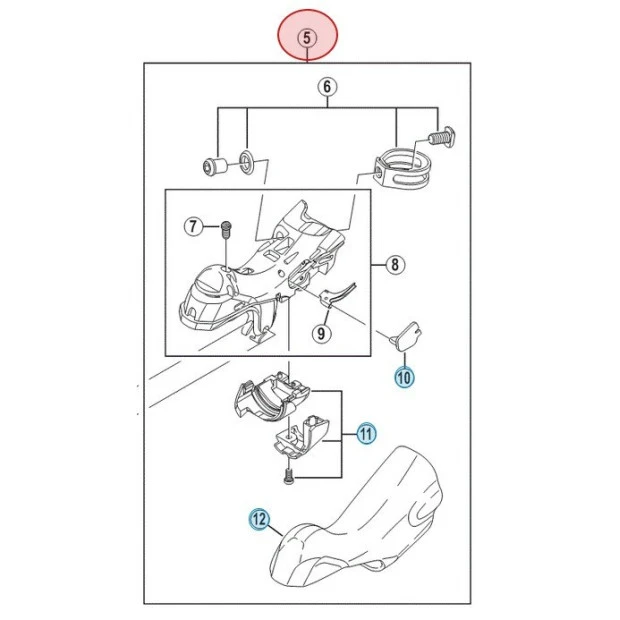 5
6
7
8
9
10
11
12